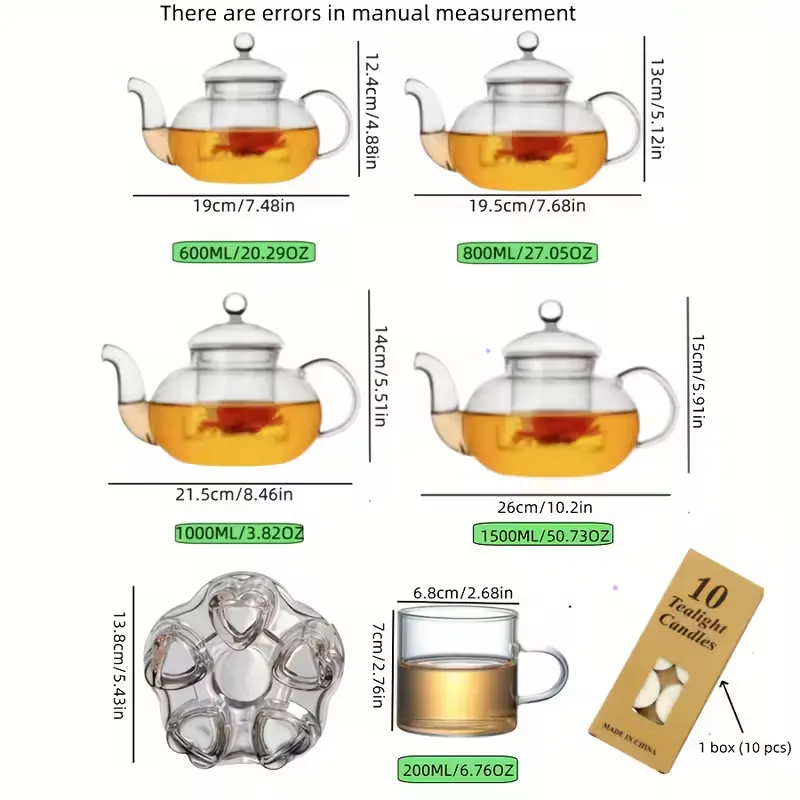 There are errors in manual measurement

12.4cm/4.88in

19cm/7.48in

600ML/20.29OZ

13cm/5.12in

19.5cm/7.68in

800ML/27.05OZ

14cm/5.51in

21.5cm/8.46in

1000ML/3.82OZ

15cm/5.91in

26cm/10.2in

1500ML/50.73OZ

13.8cm/5.43in

6.8cm/2.68in

7cm/2.76in

200ML/6.76OZ

10 Tealight Candles

MADE IN CHINA

1 box (10 pcs)